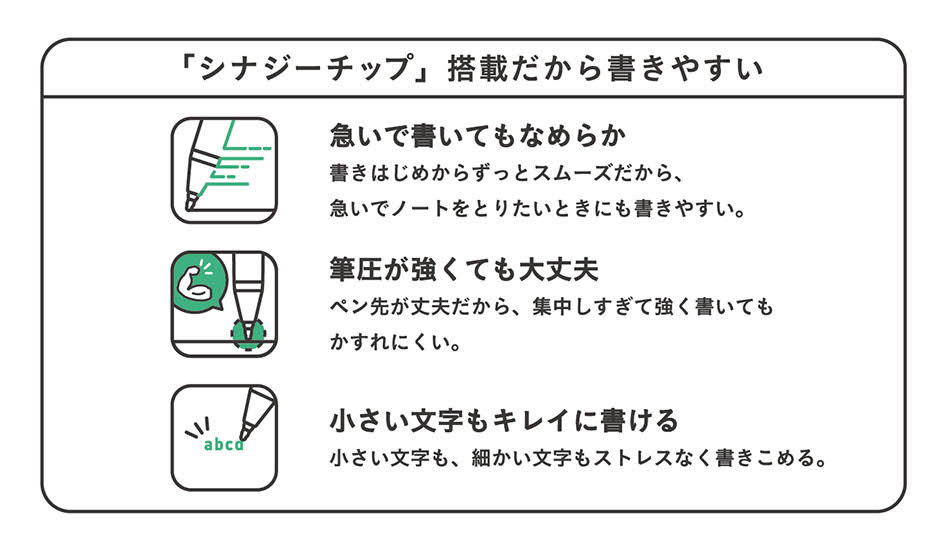 「シナジーチップ」搭載だから書きやすい

急いで書いてもなめらか
書きはじめからずっとスムーズだから、急いでノートをとりたいときにも書きやすい。

筆圧が強くても大丈夫
ペン先が丈夫だから、集中しすぎて強く書いてもかすれにくい。

abcd

小さい文字もキレイに書ける
小さい文字も、細かい文字もストレスなく書きこめる。